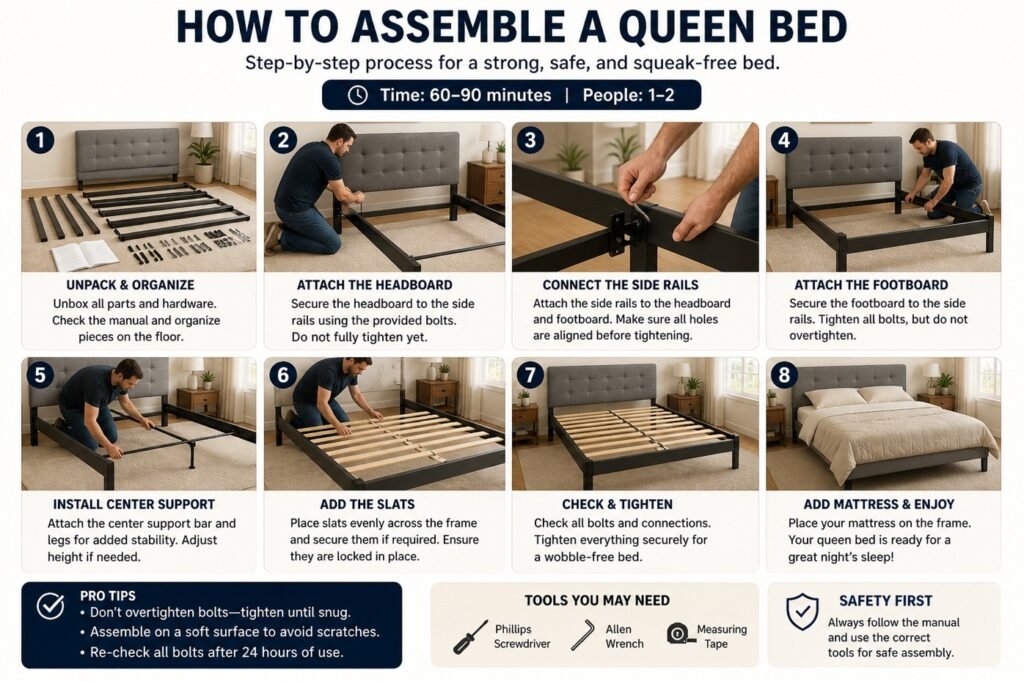 HOW TO ASSEMBLE A QUEEN BED

Step-by-step process for a strong, safe, and squeak-free bed.

Time: 60–90 minutes | People: 1–2

1
UNPACK & ORGANIZE
Unbox all parts and hardware. Check the manual and organize pieces on the floor.

2
ATTACH THE HEADBOARD
Secure the headboard to the side rails using the provided bolts. Do not fully tighten yet.

3
CONNECT THE SIDE RAILS
Attach the side rails to the headboard and footboard. Make sure all holes are aligned before tightening.

4
ATTACH THE FOOTBOARD
Secure the footboard to the side rails. Tighten all bolts, but do not overtighten.

5
INSTALL CENTER SUPPORT
Attach the center support bar and legs for added stability. Adjust height if needed.

6
ADD THE SLATS
Place slats evenly across the frame and secure them if required. Ensure they are locked in place.

7
CHECK & TIGHTEN
Check all bolts and connections. Tighten everything securely for a wobble-free bed.

8
ADD MATTRESS & ENJOY
Place your mattress on the frame. Your queen bed is ready for a great night's sleep!

PRO TIPS
• Don't overtighten bolts—tighten until snug.
• Assemble on a soft surface to avoid scratches.
• Re-check all bolts after 24 hours of use.

TOOLS YOU MAY NEED
Phillips Screwdriver
Allen Wrench
Measuring Tape

SAFETY FIRST
Always follow the manual and use the correct tools for safe assembly.